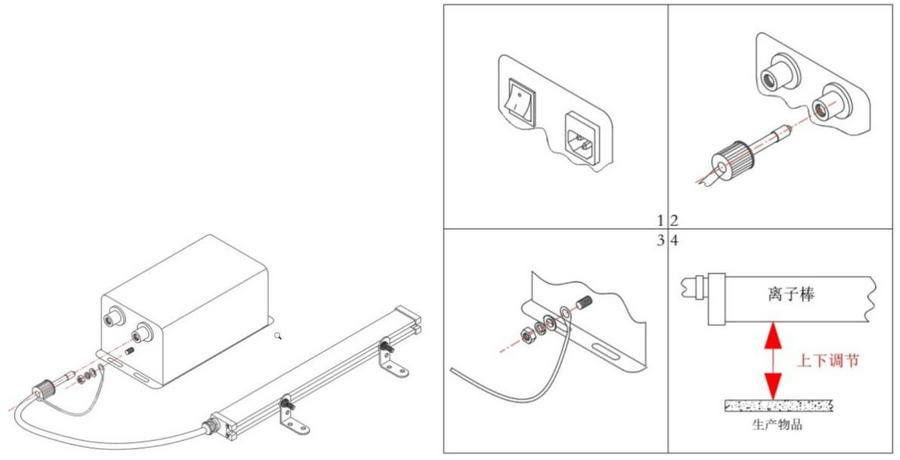 1 2
3 4

离子棒

上下调节

生产物品